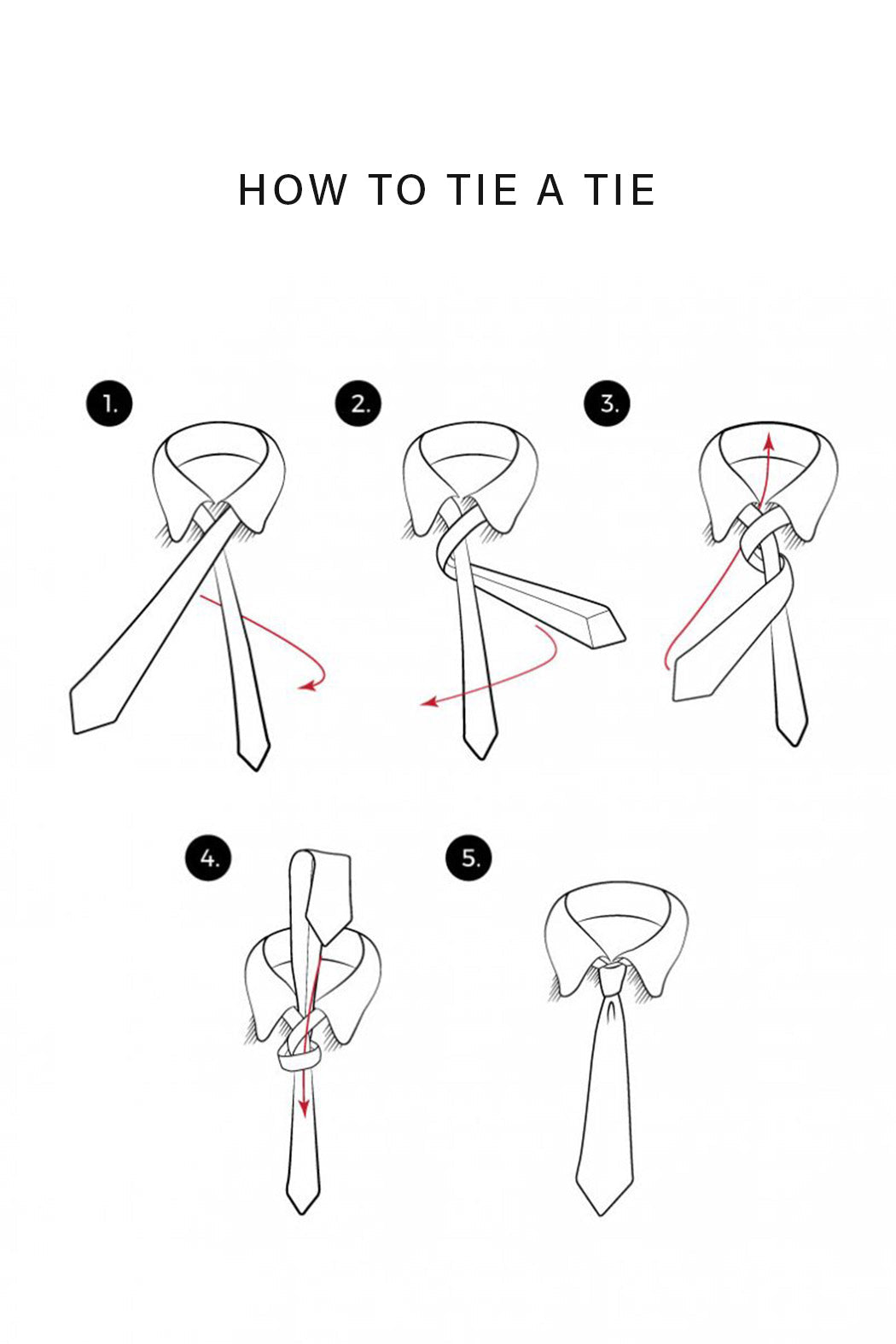 HOW TO TIE A TIE

1.

2.

3.

4.

5.