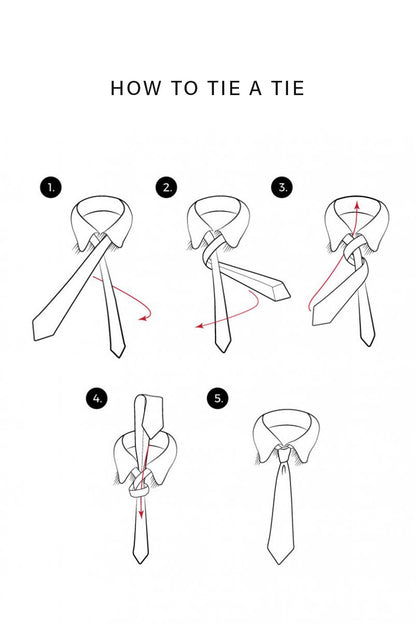 HOW TO TIE A TIE

1.

2.

3.

4.

5.